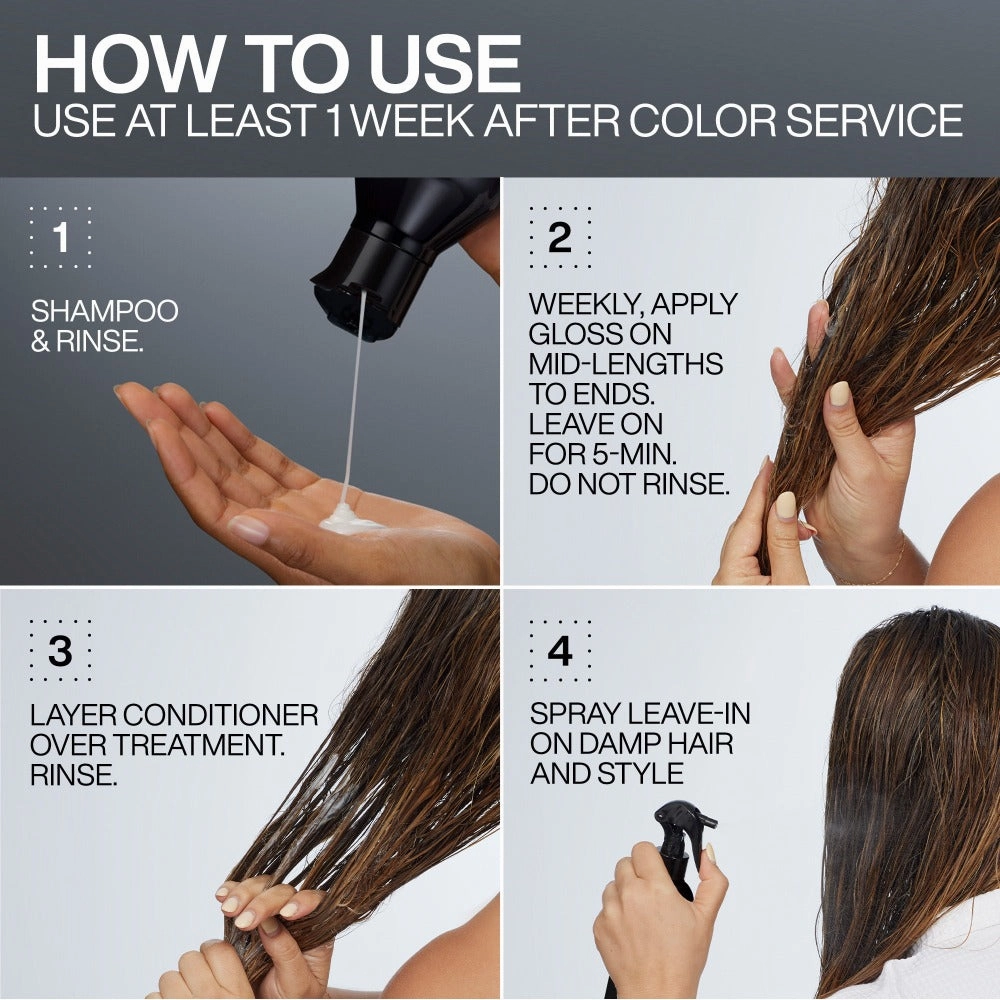 HOW TO USE
USE AT LEAST 1 WEEK AFTER COLOR SERVICE

1

SHAMPOO & RINSE.

2

WEEKLY, APPLY GLOSS ON MID-LENGTHS TO ENDS. LEAVE ON FOR 5-MIN. DO NOT RINSE.

3

LAYER CONDITIONER OVER TREATMENT. RINSE.

4

SPRAY LEAVE-IN ON DAMP HAIR AND STYLE