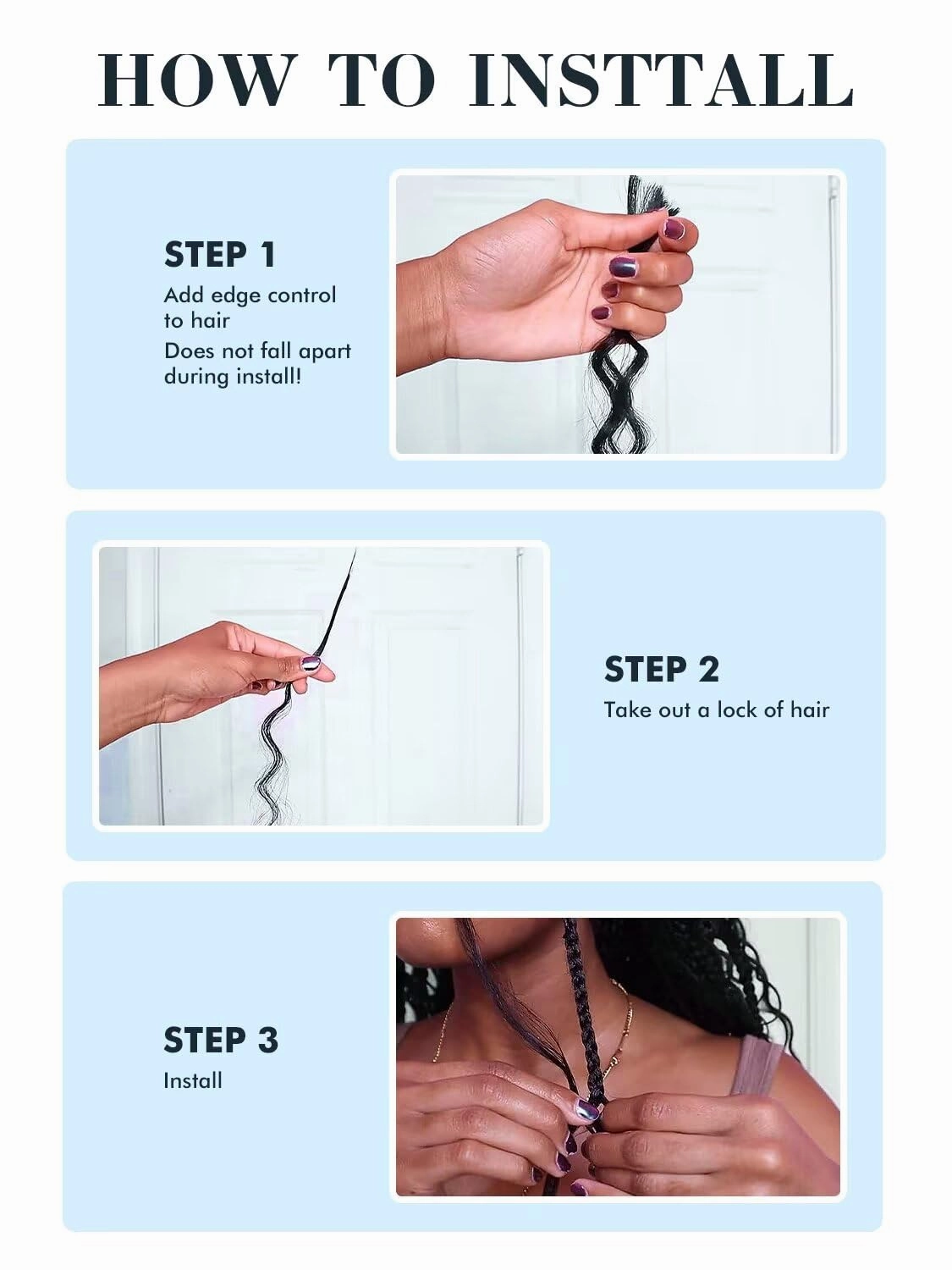 HOW TO INSTTALL

STEP 1
Add edge control to hair
Does not fall apart during install!

STEP 2
Take out a lock of hair

STEP 3
Install