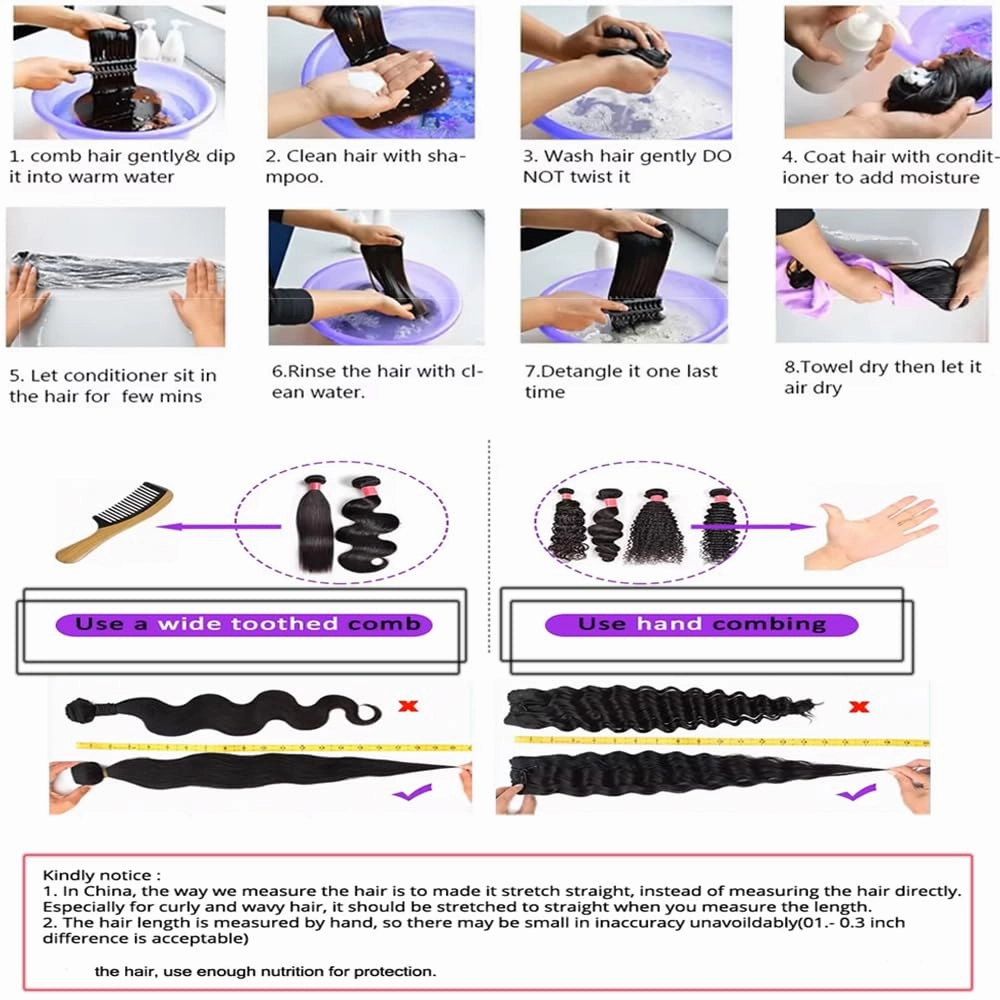 1. comb hair gently& dip it into warm water

2. Clean hair with shampoo.

3. Wash hair gently DO NOT twist it

4. Coat hair with conditioner to add moisture

5. Let conditioner sit in the hair for few mins

6.Rinse the hair with clean water.

7.Detangle it one last time

8.Towel dry then let it air dry

Use a wide toothed comb

Use hand combing

Kindly notice :
1. In China, the way we measure the hair is to made it stretch straight, instead of measuring the hair directly. Especially for curly and wavy hair, it should be stretched to straight when you measure the length.
2. The hair length is measured by hand, so there may be small in inaccuracy unavoildably(01.- 0.3 inch difference is acceptable)

the hair, use enough nutrition for protection.